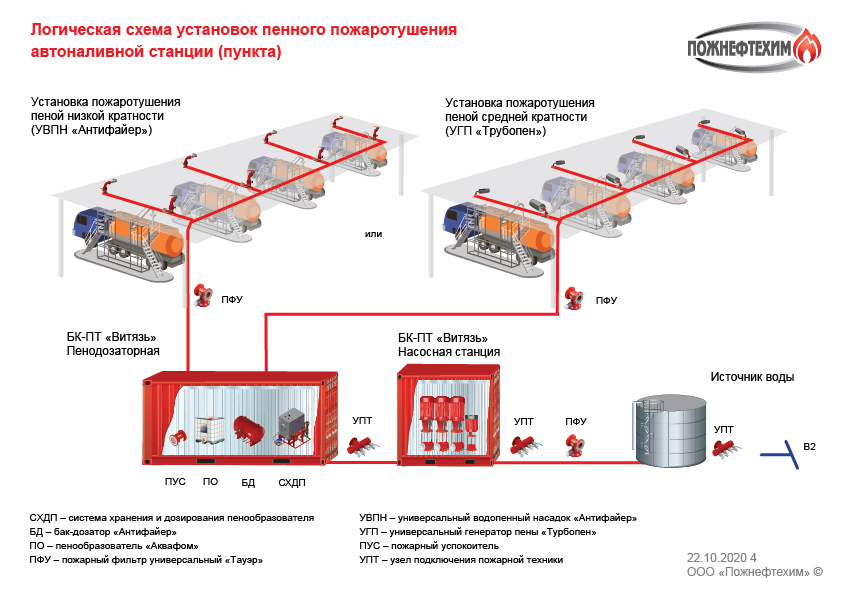 Логическая схема установок пенного пожаротушения автоналивной станции (пункта)

ПОЖНЕФТЕХИМ

Установка пожаротушения пеной низкой кратности (УВПН «Антифайер»)

Установка пожаротушения пеной средней кратности (УГП «Трубопен»)

или

ПФУ

ПФУ

БК-ПТ «Витязь» Пенодозаторная

БК-ПТ «Витязь» Насосная станция

Источник воды

УПТ

УПТ

ПФУ

УПТ

В2

ПУС

ПО

БД

СХДП

СХДП – система хранения и дозирования пенообразователя
БД – бак-дозатор «Антифайер»
ПО – пенообразователь «Аквафом»
ПФУ – пожарный фильтр универсальный «Тауэр»

УВПН – универсальный водопенный насадок «Антифайер»
УГП – универсальный генератор пены «Турбопен»
ПУС – пожарный успокоитель
УПТ – узел подключения пожарной техники

22.10.2020 4
ООО «Пожнефтехим» ©